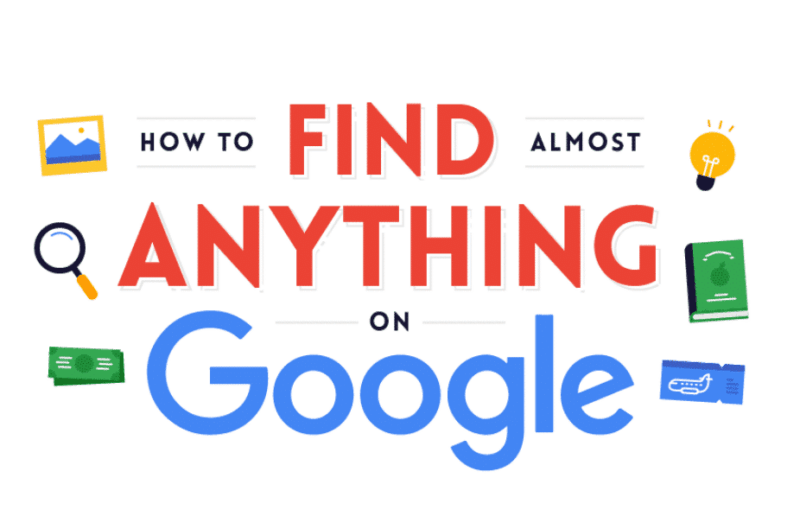 HOW TO FIND ALMOST ANYTHING ON Google